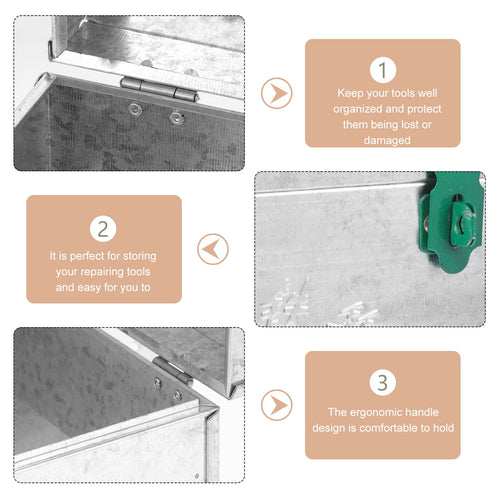 1

Keep your tools well organized and protect them being lost or damaged

2

It is perfect for storing your repairing tools and easy for you to

3

The ergonomic handle design is comfortable to hold