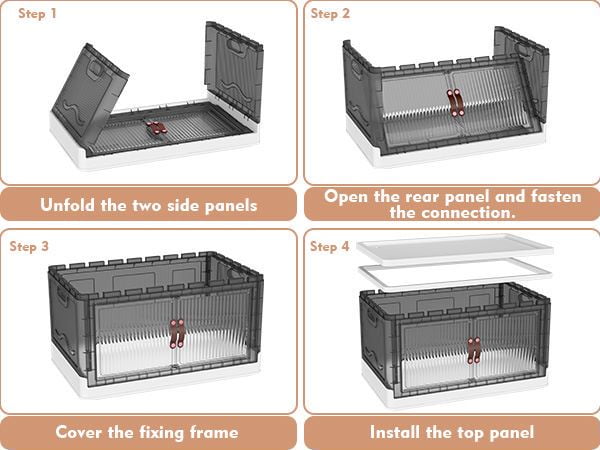 Step 1

Unfold the two side panels

Step 2

Open the rear panel and fasten the connection.

Step 3

Cover the fixing frame

Step 4

Install the top panel